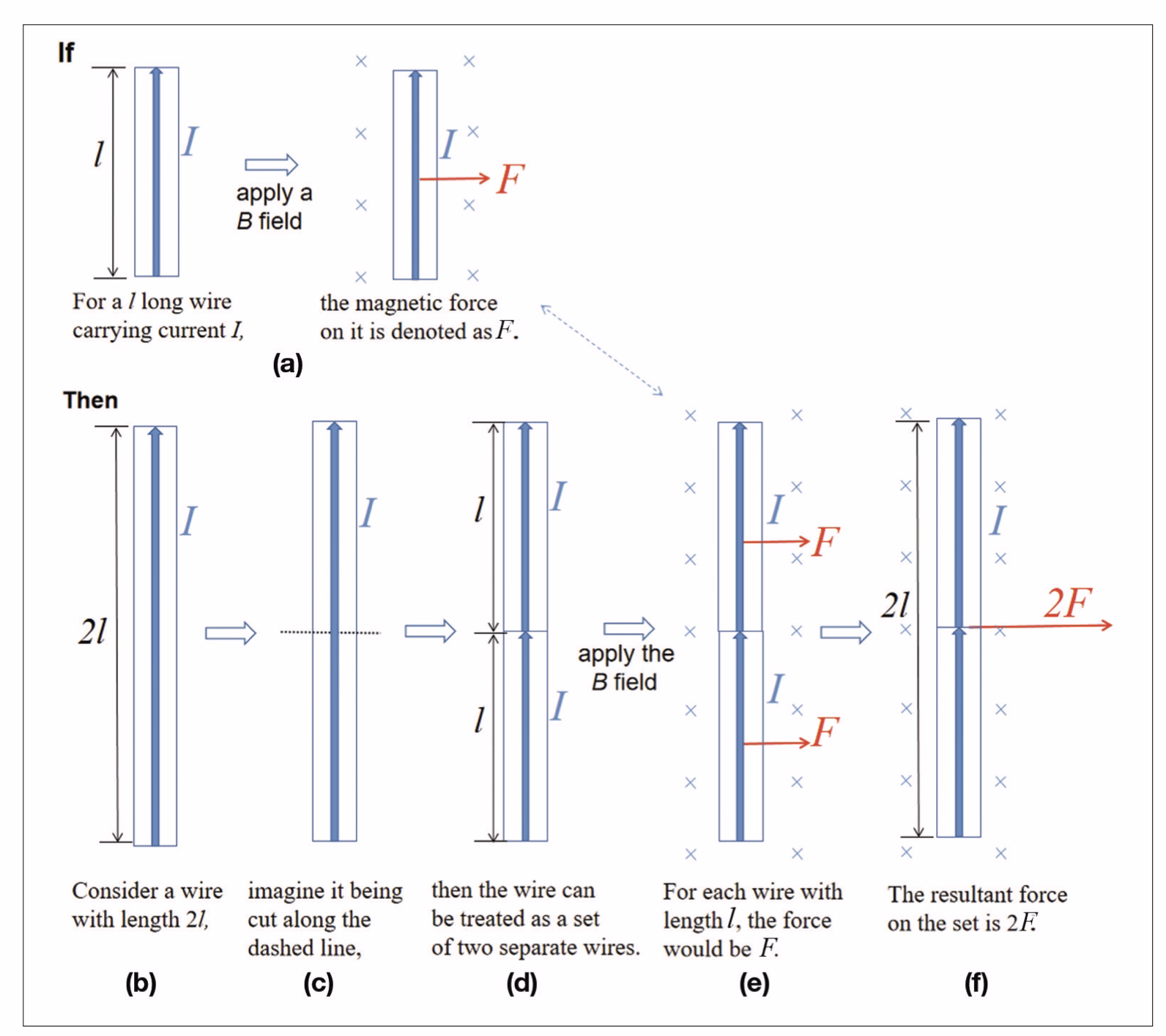 If

$l$

$I$

apply a $B$ field

$I$

$F$

For a $l$ long wire carrying current $I$,

the magnetic force on it is denoted as $F$.

(a)

Then

$2l$

$I$

$I$

$l$

$I$

$l$

$I$

apply the $B$ field

$I$

$F$

$I$

$F$

$2l$

$I$

$2F$

Consider a wire with length $2l$,

imagine it being cut along the dashed line,

then the wire can be treated as a set of two separate wires.

For each wire with length $l$, the force would be $F$.

The resultant force on the set is $2F$.

(b)

(c)

(d)

(e)

(f)